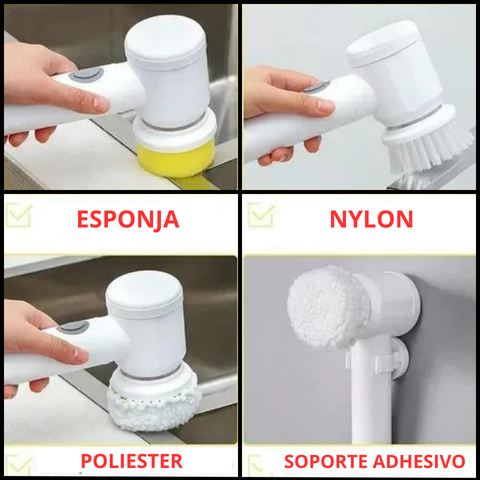 ESPONJA

NYLON

POLIESTER

SOPORTE ADHESIVO